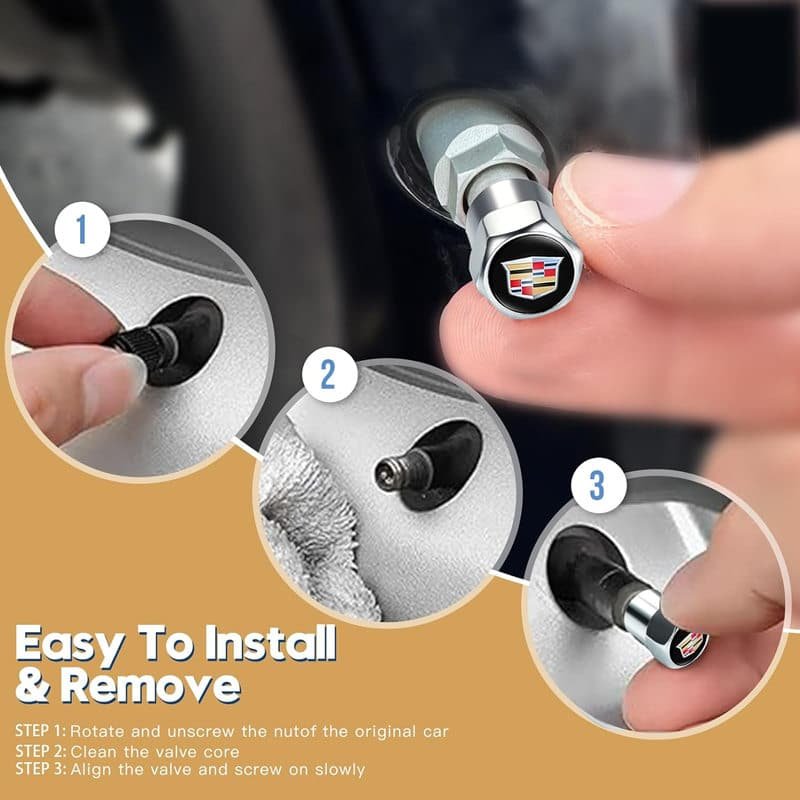 1

2

3

Easy To Install & Remove

STEP 1: Rotate and unscrew the nutof the original car
STEP 2: Clean the valve core
STEP 3: Align the valve and screw on slowly